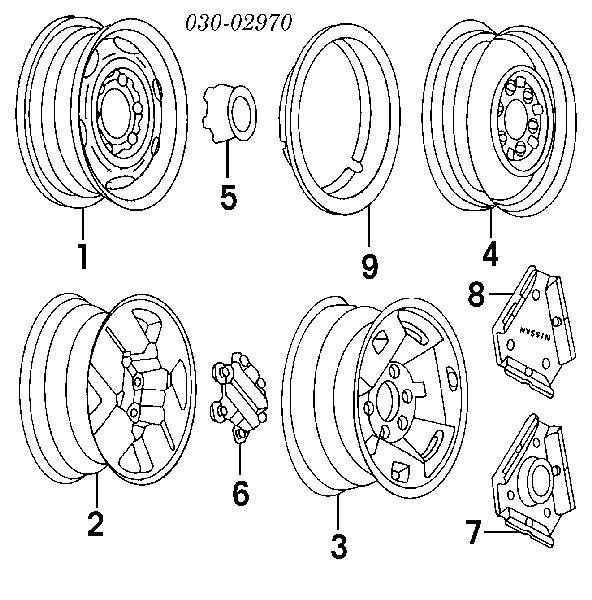 030-02970

1
5
9
4
8
NISSAN
2
6
3
7